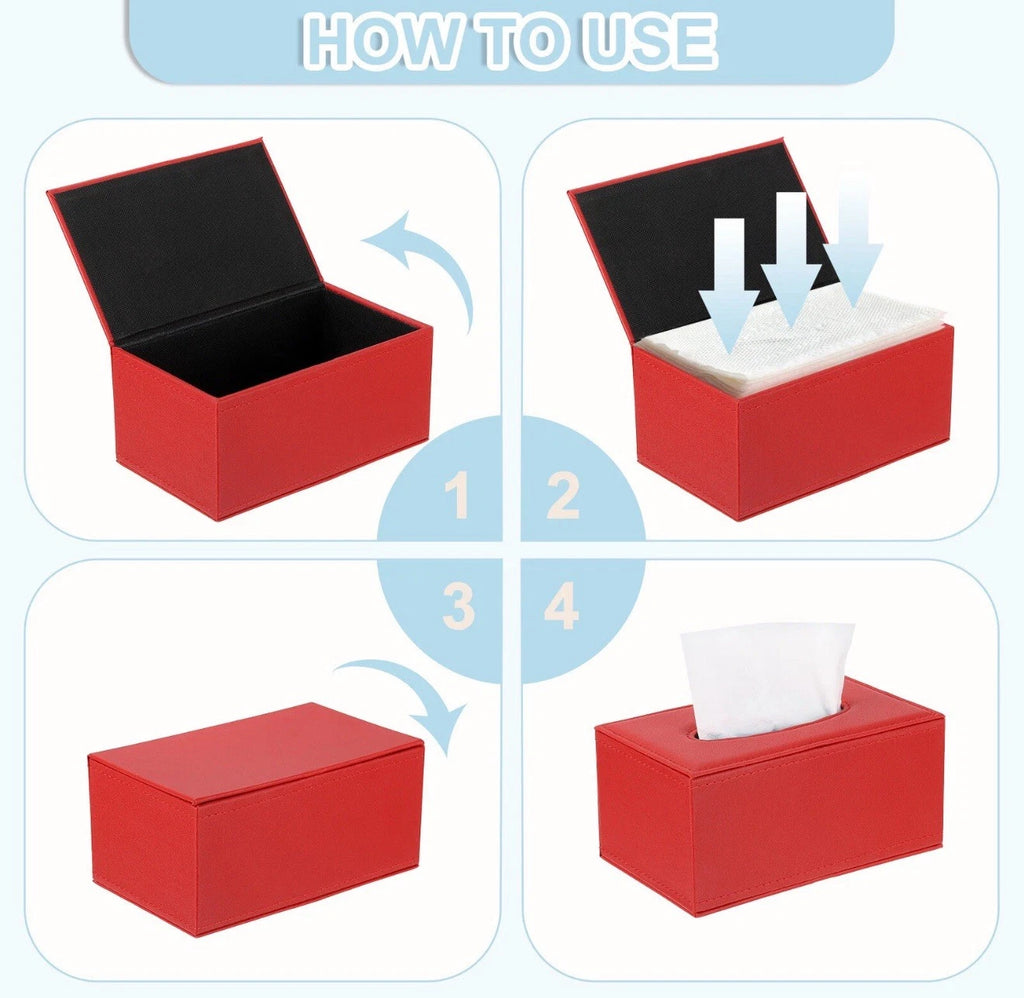 HOW TO USE

1

2

3

4