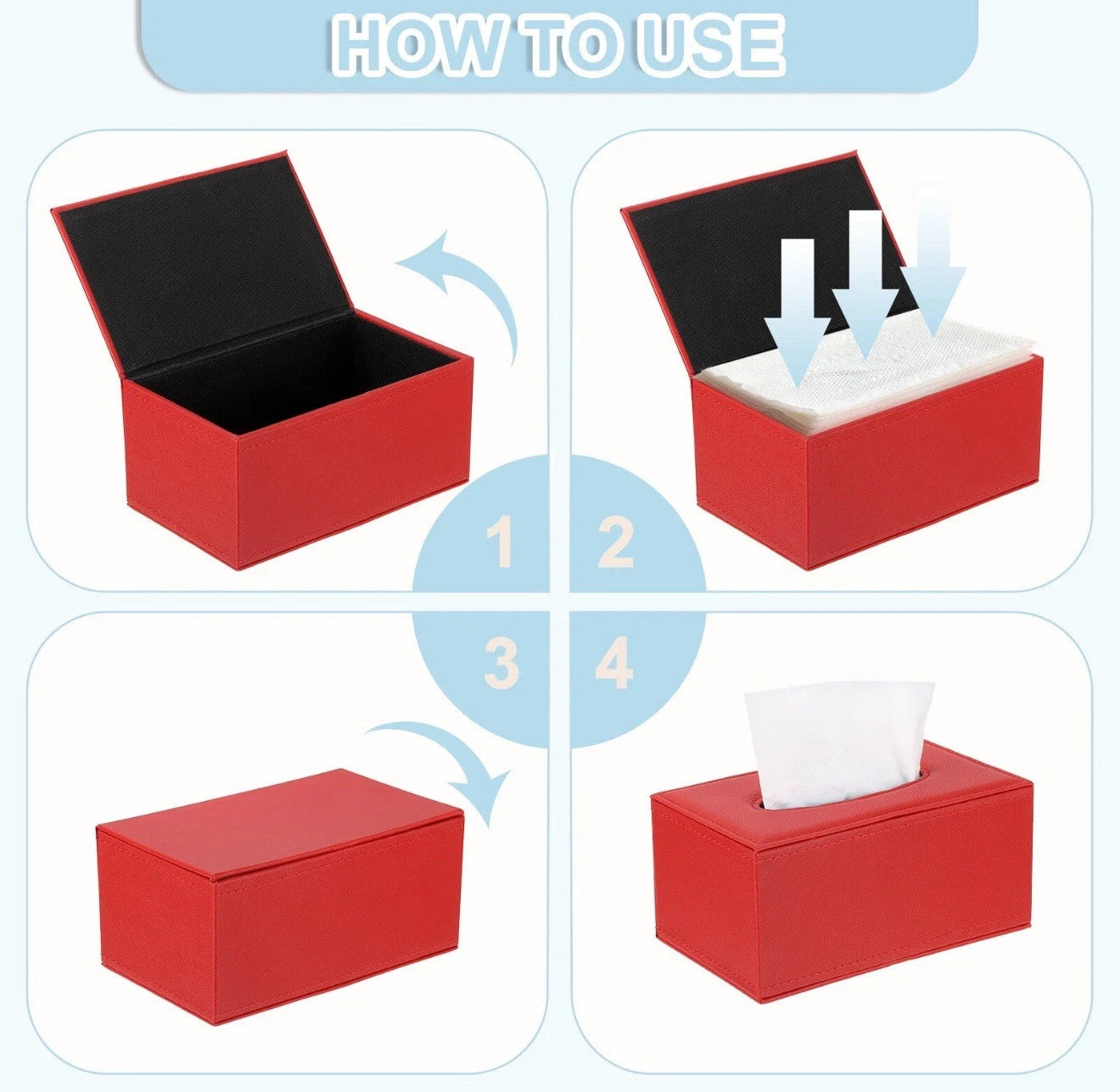 HOW TO USE

1 2

3 4